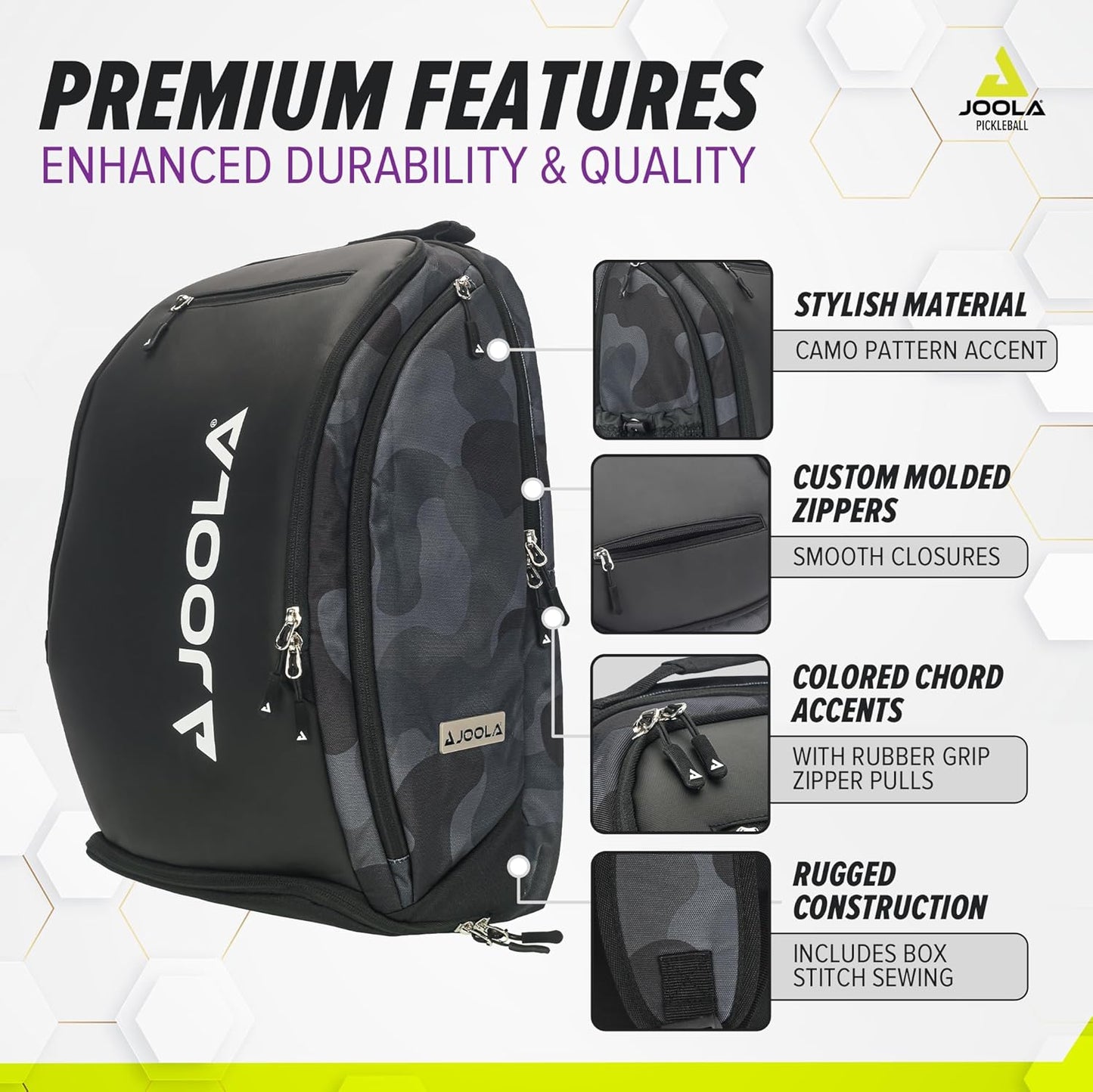 PREMIUM FEATURES
ENHANCED DURABILITY & QUALITY

JOOLA
PICKLEBALL

JOOLA

JOOLA

STYLISH MATERIAL
CAMO PATTERN ACCENT

CUSTOM MOLDED ZIPPERS
SMOOTH CLOSURES

COLORED CHORD ACCENTS
WITH RUBBER GRIP ZIPPER PULLS

RUGGED CONSTRUCTION
INCLUDES BOX STITCH SEWING